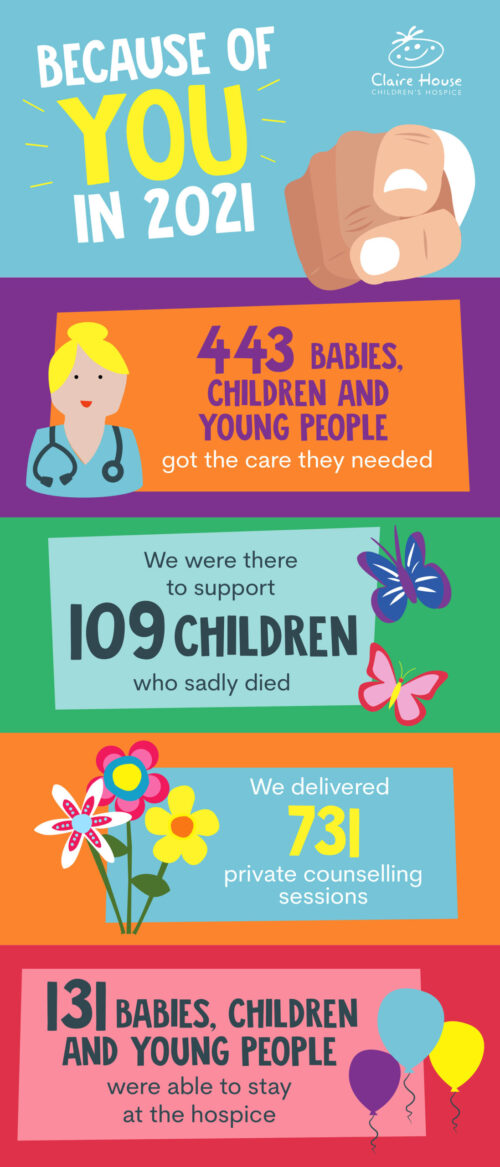 BECAUSE OF YOU IN 2021

Claire House
CHILDREN'S HOSPICE

443 BABIES, CHILDREN AND YOUNG PEOPLE got the care they needed

We were there to support 109 CHILDREN who sadly died

We delivered 731 private counselling sessions

131 BABIES, CHILDREN AND YOUNG PEOPLE were able to stay at the hospice